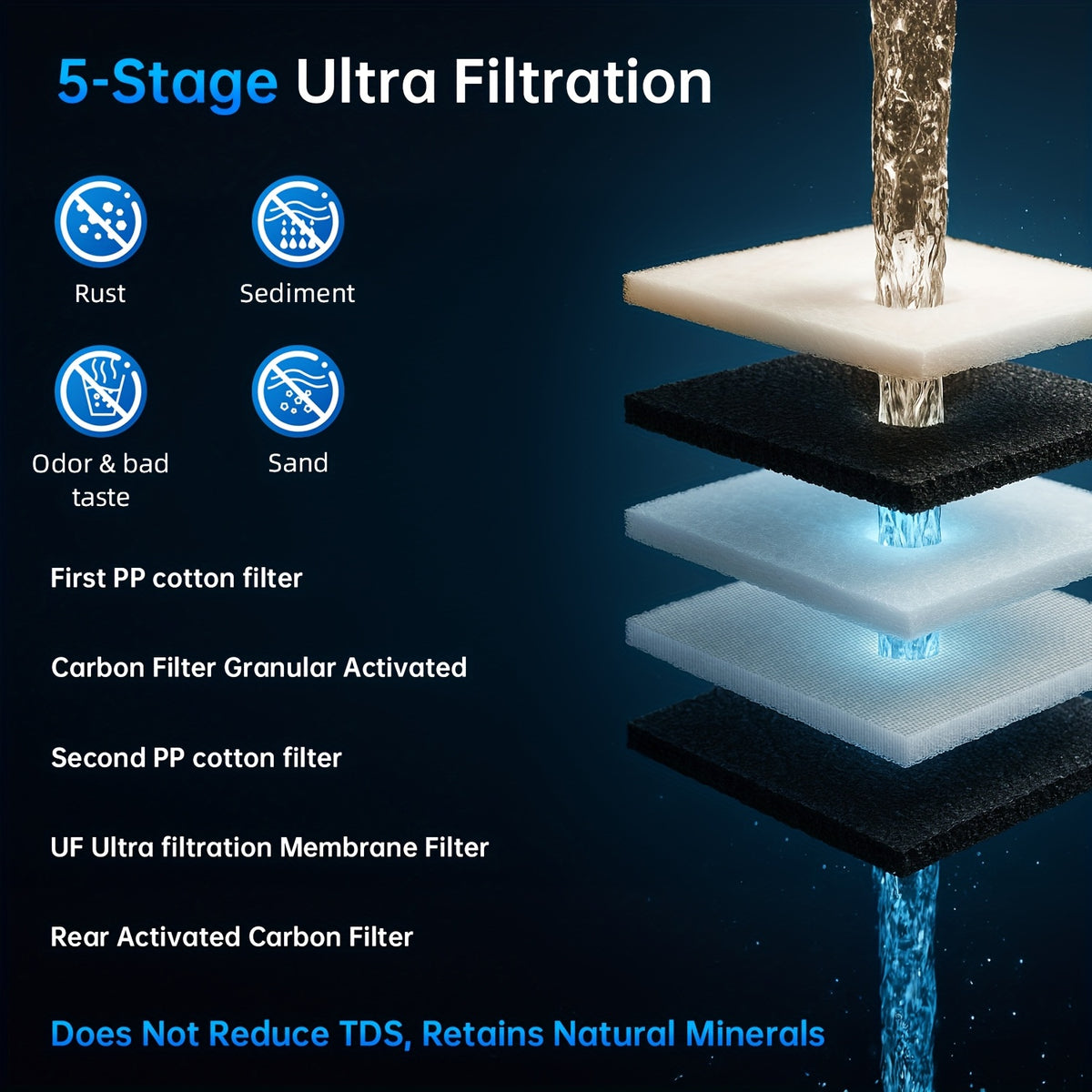 5-Stage Ultra Filtration

Rust

Sediment

Odor & bad taste

Sand

First PP cotton filter

Carbon Filter Granular Activated

Second PP cotton filter

UF Ultra filtration Membrane Filter

Rear Activated Carbon Filter

Does Not Reduce TDS, Retains Natural Minerals